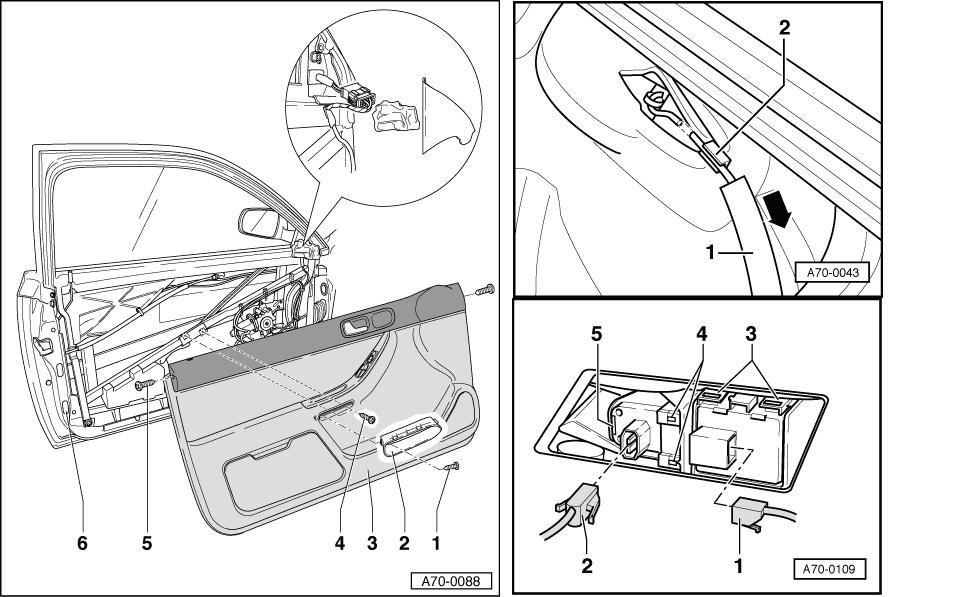 6
5
4
3
2
1
A70-0088

2
1
A70-0043

5
4
3
2
1
A70-0109