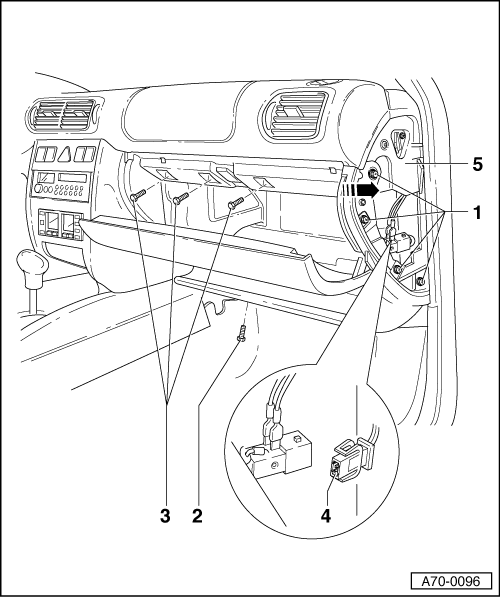 5

1

3

2

4

A70-0096