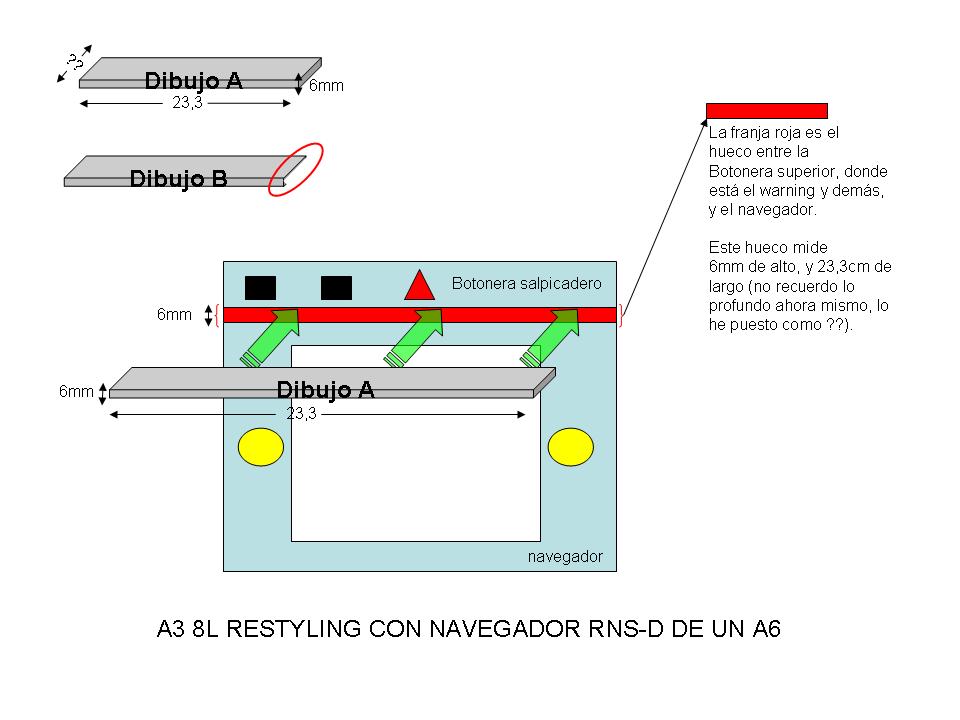 ??
Dibujo A
6mm
23,3

Dibujo B

La franja roja es el hueco entre la Botonera superior, donde está el warning y demás, y el navegador.

Este hueco mide 6mm de alto, y 23,3cm de largo (no recuerdo lo profundo ahora mismo, lo he puesto como ??).

Botonera salpicadero
6mm
6mm
Dibujo A
23,3
navegador

A3 8L RESTYLING CON NAVEGADOR RNS-D DE UN A6