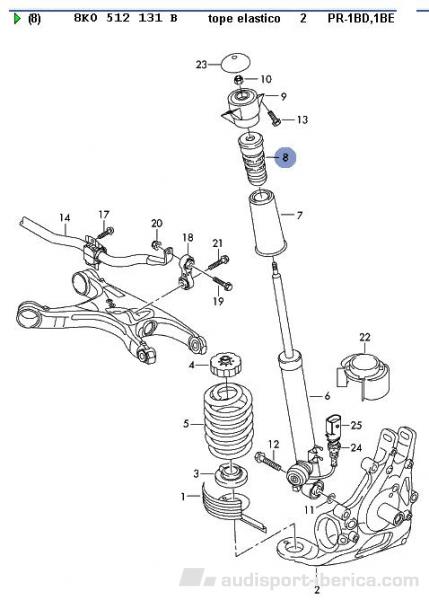 (8) 8K0 512 131 B tope elastico 2 PR-1BD,1BE

23
10
9
13
8
7
14
17
20
18
21
19
22
4
6
5
25
24
12
3
1
11
2

audisport-iberica.com