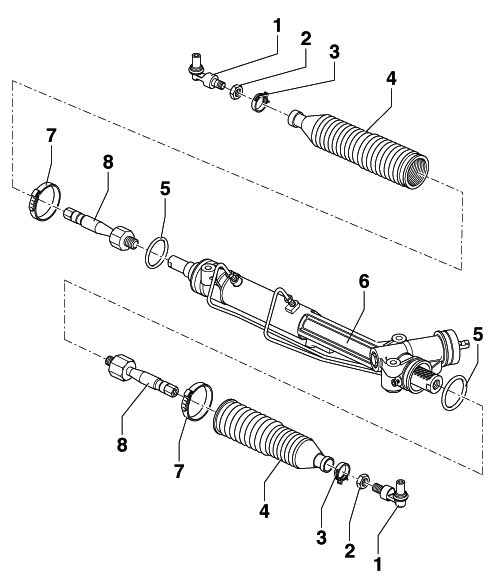 1
2
3
4
7
8
5
6
5
8
7
4
3
2
1