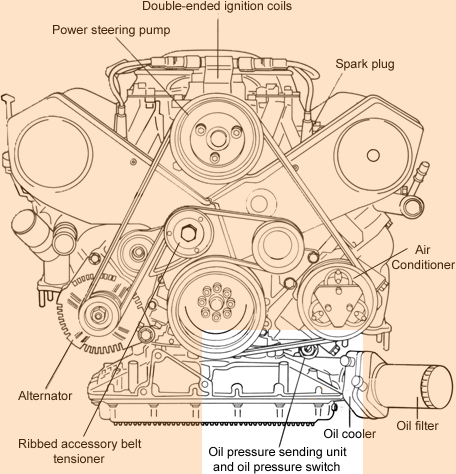 Double-ended ignition coils

Power steering pump

Spark plug

Air Conditioner

Alternator

Ribbed accessory belt tensioner

Oil pressure sending unit and oil pressure switch

Oil cooler

Oil filter