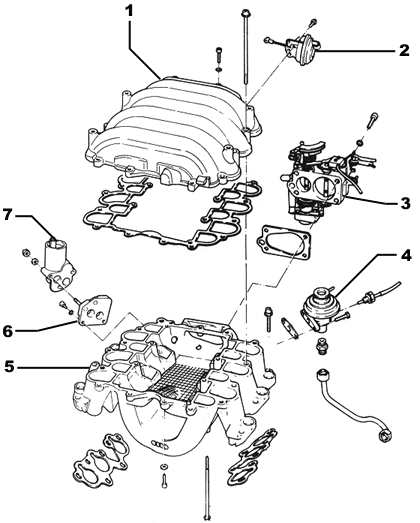 1
2
3
7
4
6
5