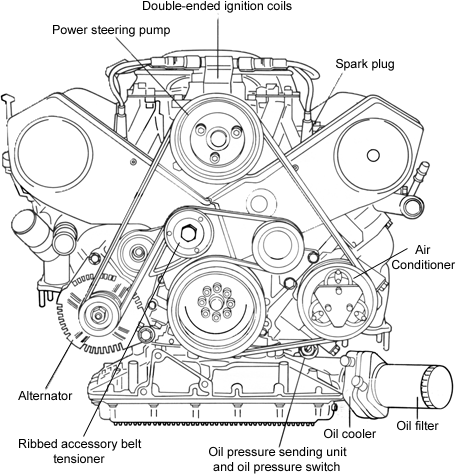 Double-ended ignition coils

Power steering pump

Spark plug

Air Conditioner

Alternator

Ribbed accessory belt tensioner

Oil pressure sending unit and oil pressure switch

Oil cooler

Oil filter