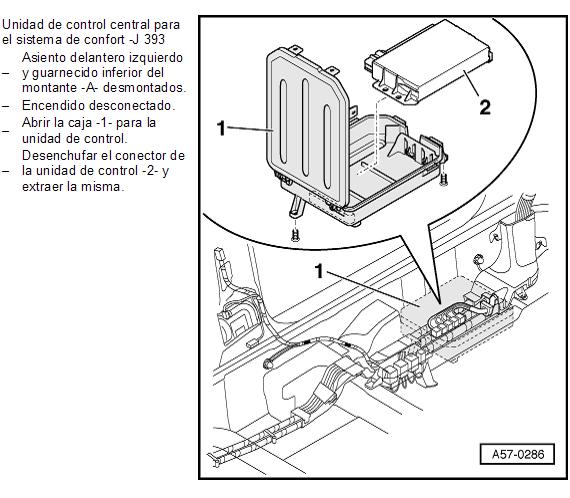 Unidad de control central para el sistema de confort -J 393

– Asiento delantero izquierdo y guarnecido inferior del montante -A- desmontados.

– Encendido desconectado.

– Abrir la caja -1- para la unidad de control.

– Desenchufar el conector de la unidad de control -2- y extraer la misma.

1

2

1

A57-0286