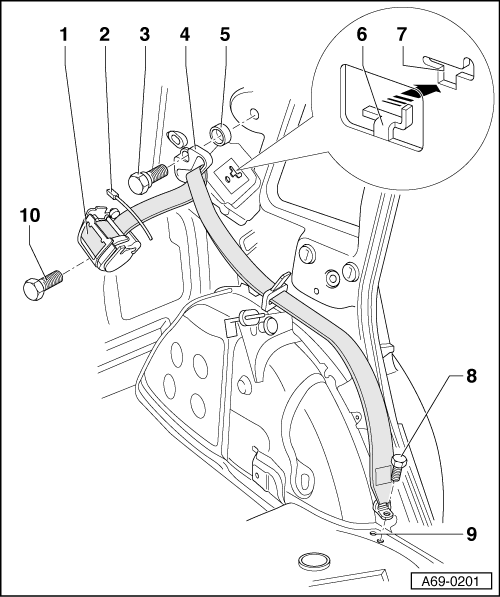 1 2 3 4 5 6 7

10

8

9

A69-0201