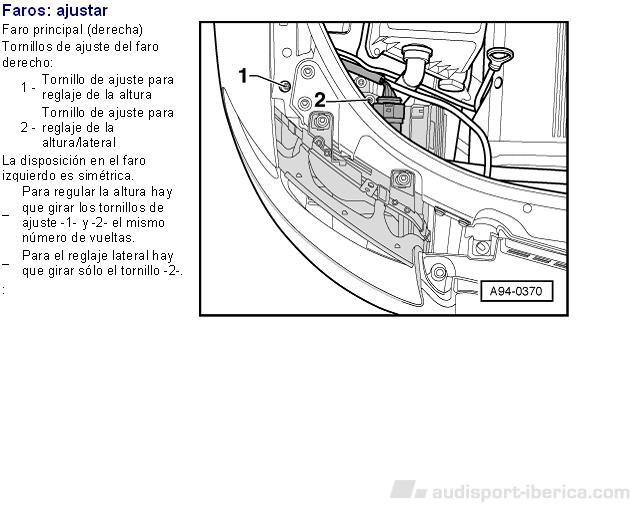 Faros: ajustar

Faro principal (derecha)

Tornillos de ajuste del faro derecho:

1 - Tornillo de ajuste para reglaje de la altura

2 - Tornillo de ajuste para reglaje de la altura/lateral

La disposición en el faro izquierdo es simétrica.

– Para regular la altura hay que girar los tornillos de ajuste -1- y -2- el mismo número de vueltas.

– Para el reglaje lateral hay que girar sólo el tornillo -2-.

:

1

2

A94-0370

audisport-iberica.com