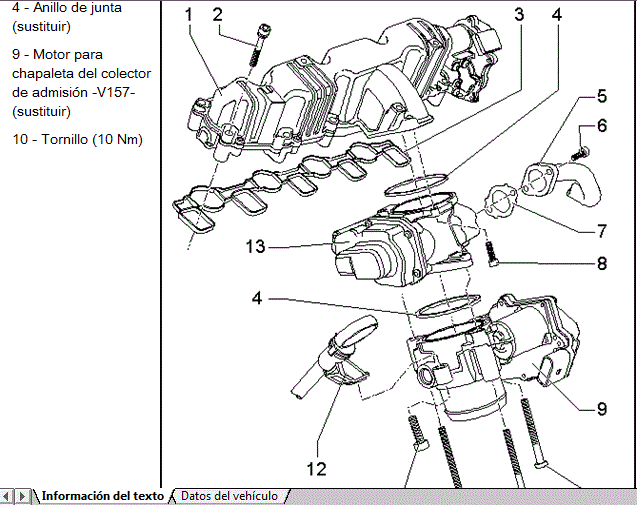 4 - Anillo de junta (sustituir)

9 - Motor para chapaleta del colector de admisión -V157- (sustituir)

10 - Tornillo (10 Nm)

1
2
3
4
5
6
7
8
13
4
9
12

Información del texto
Datos del vehículo