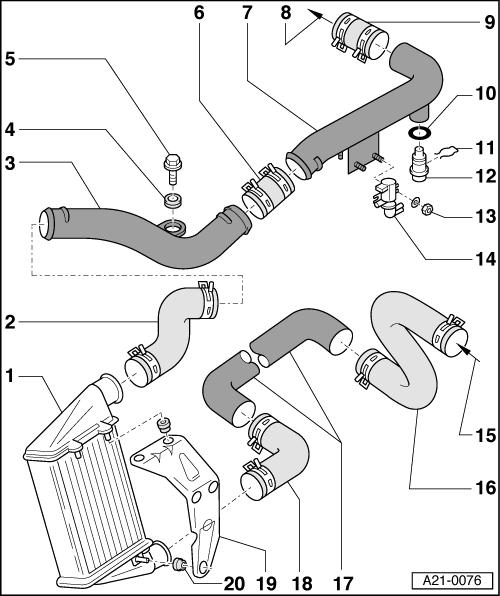 6
7
8
9
5
10
4
11
3
12
13
14
2
1
15
16
20
19
18
17
A21-0076