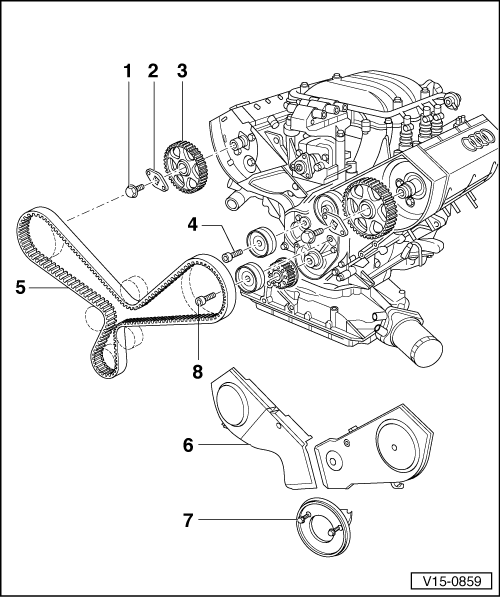 1
2
3
4
5
8
6
7
V15-0859