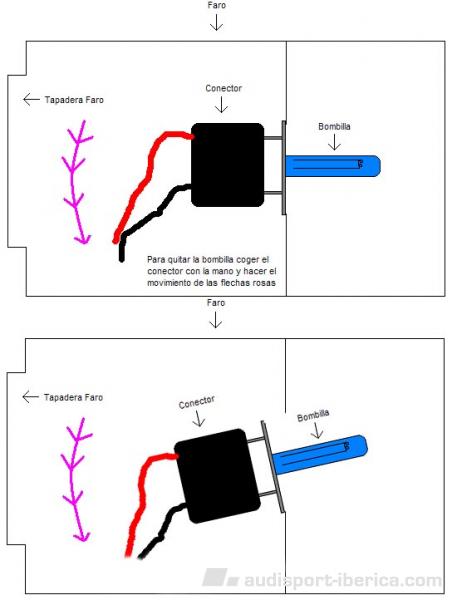 Faro

Tapadera Faro

Conector

Bombilla

Para quitar la bombilla coger el conector con la mano y hacer el movimiento de las flechas rosas

Faro

Tapadera Faro

Conector

Bombilla

audisport-iberica.com