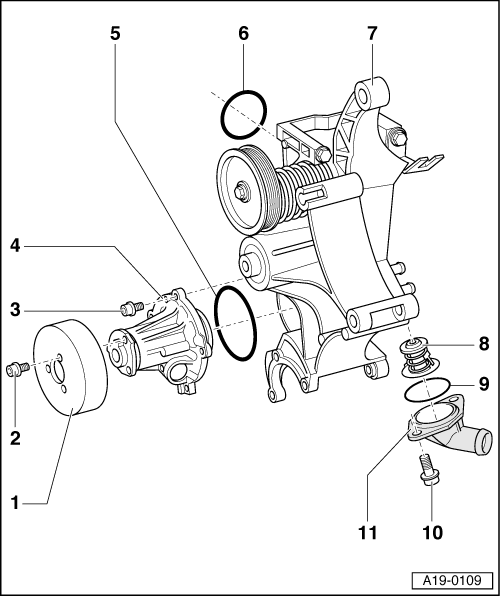 5
6
7
4
3
8
9
2
1
11
10
A19-0109