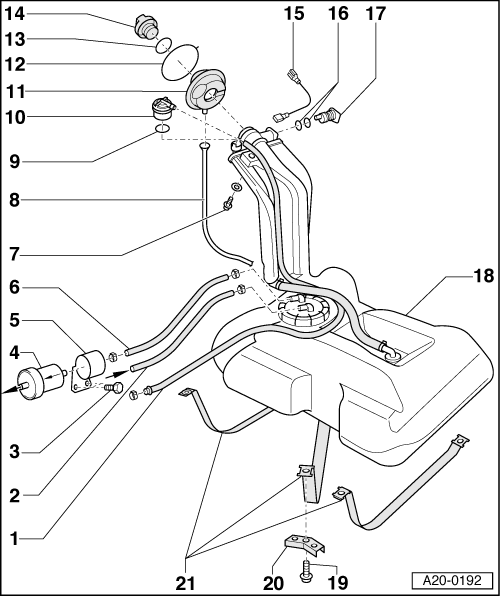 14
13
12
11
10
9
8
7
6
5
4
3
2
1
15
16
17
18
21
20
19
A20-0192