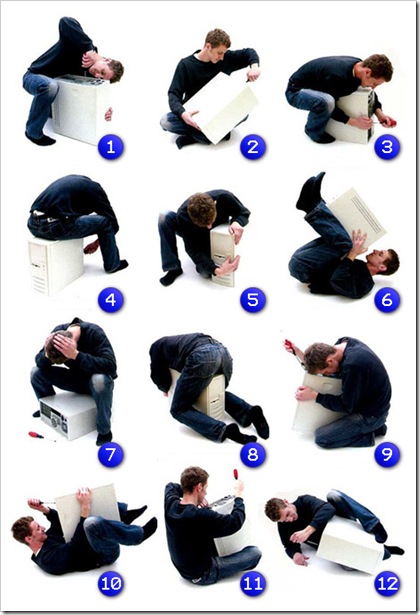 1
2
3
4
5
6
7
8
9
10
11
12