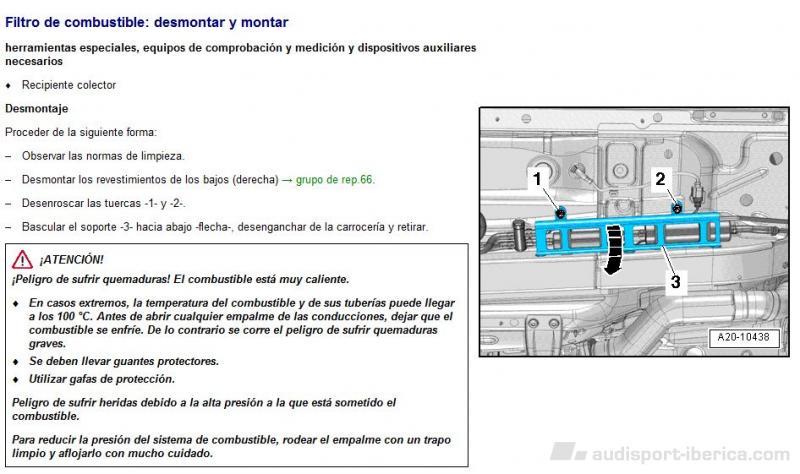 Filtro de combustible: desmontar y montar

herramientas especiales, equipos de comprobación y medición y dispositivos auxiliares necesarios

♦ Recipiente colector

Desmontaje

Proceder de la siguiente forma:

– Observar las normas de limpieza.

– Desmontar los revestimientos de los bajos (derecha) → grupo de rep.66.

– Desenroscar las tuercas -1- y -2-.

– Bascular el soporte -3- hacia abajo -flecha-, desenganchar de la carrocería y retirar.

¡ATENCIÓN!

¡Peligro de sufrir quemaduras! El combustible está muy caliente.

♦ En casos extremos, la temperatura del combustible y de sus tuberías puede llegar a los 100 °C. Antes de abrir cualquier empalme de las conducciones, dejar que el combustible se enfríe. De lo contrario se corre el peligro de sufrir quemaduras graves.

♦ Se deben llevar guantes protectores.

♦ Utilizar gafas de protección.

Peligro de sufrir heridas debido a la alta presión a la que está sometido el combustible.

Para reducir la presión del sistema de combustible, rodear el empalme con un trapo limpio y aflojarlo con mucho cuidado.

1
2
3
A20-10438

audisport-iberica.com