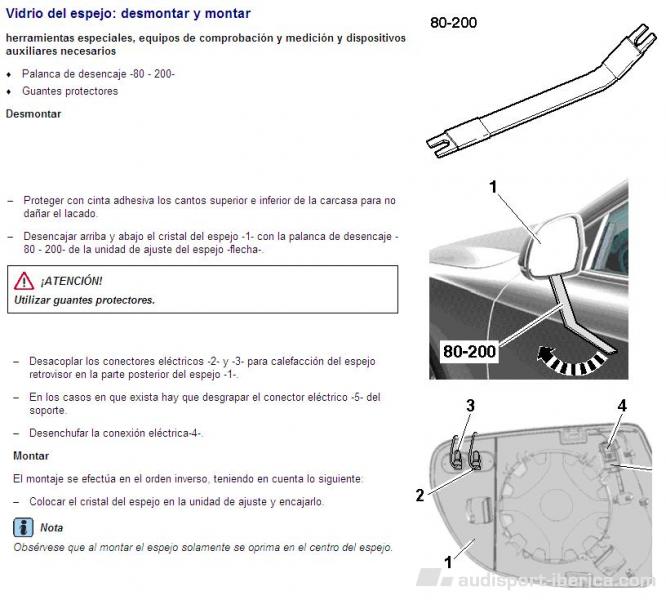 Vidrio del espejo: desmontar y montar

herramientas especiales, equipos de comprobación y medición y dispositivos auxiliares necesarios

♦ Palanca de desencaje -80 - 200-

♦ Guantes protectores

Desmontar

– Proteger con cinta adhesiva los cantos superior e inferior de la carcasa para no dañar el lacado.

– Desencajar arriba y abajo el cristal del espejo -1- con la palanca de desencaje -80 - 200- de la unidad de ajuste del espejo -flecha-.

¡ATENCIÓN!
Utilizar guantes protectores.

– Desacoplar los conectores eléctricos -2- y -3- para calefacción del espejo retrovisor en la parte posterior del espejo -1-.

– En los casos en que exista hay que desgrapar el conector eléctrico -5- del soporte.

– Desenchufar la conexión eléctrica-4-.

Montar

El montaje se efectúa en el orden inverso, teniendo en cuenta lo siguiente:

– Colocar el cristal del espejo en la unidad de ajuste y encajarlo.

Nota
Obsérvese que al montar el espejo solamente se oprima en el centro del espejo.

80-200

1

80-200

3

4

2

1

audisport-iberica.com