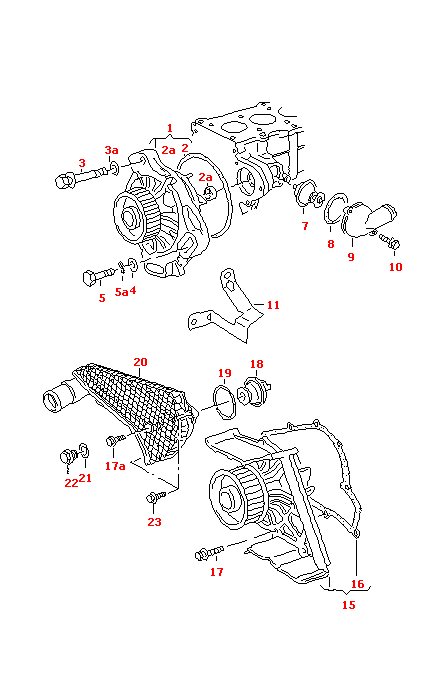 1
2a 2
3 3a
2a
7
8
9
10
5 5a 4
11
20
19
18
22 21
17a
23
17
16
15