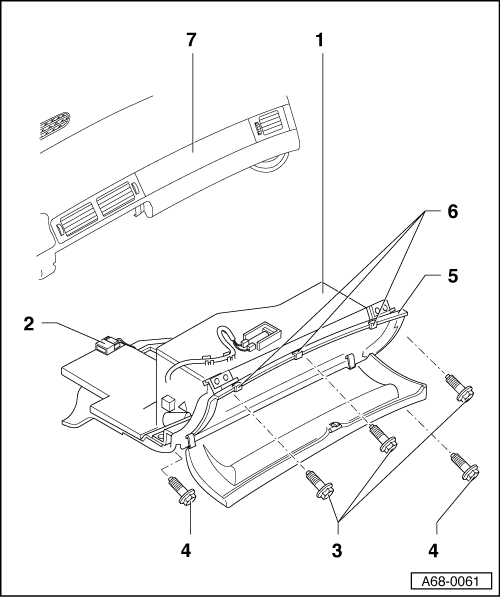 7
1
6
5
2
4
3
4
A68-0061