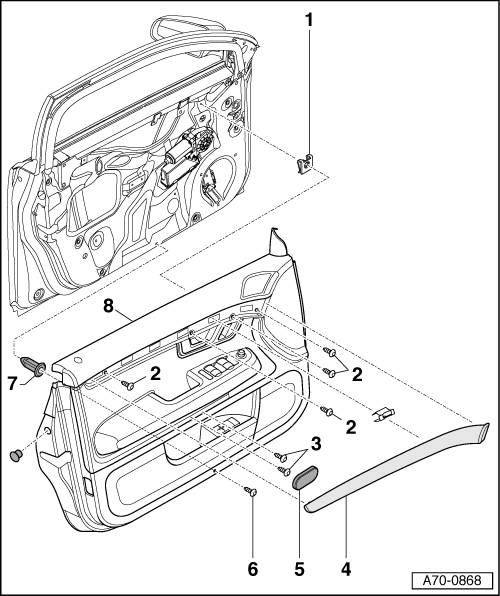 1

8

7

2

2

2

3

6

5

4

A70-0868