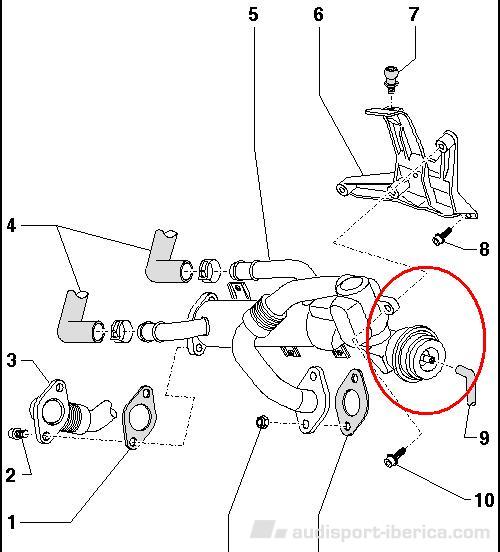 5
6
7
4
8
3
9
2
10
1
audisport-iberica.com