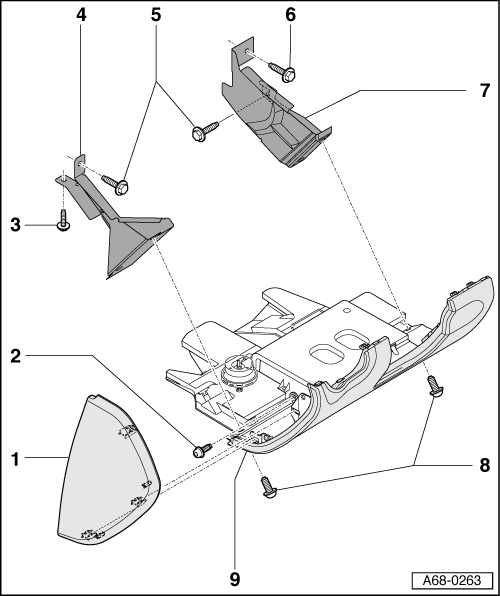 4
5
6
7
3
2
1
8
9
A68-0263