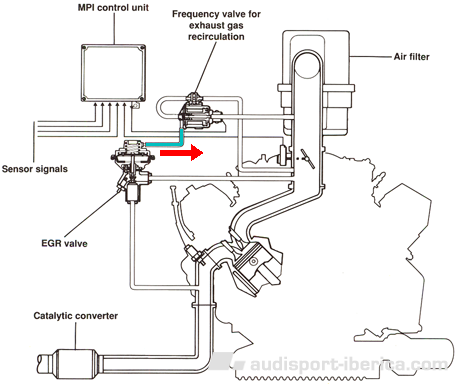 MPI control unit

Frequency valve for exhaust gas recirculation

Air filter

Sensor signals

EGR valve

Catalytic converter

audisport-iberica.com