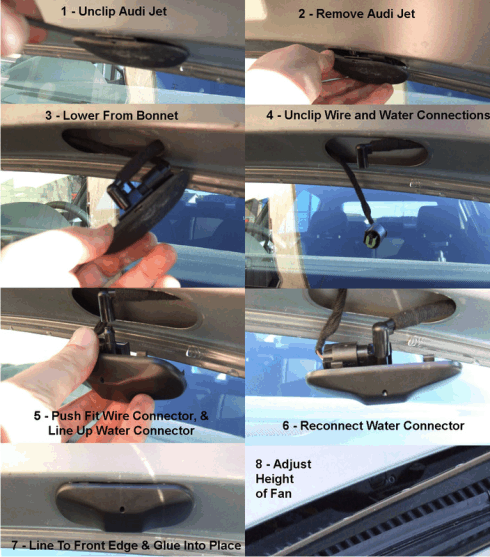 1 - Unclip Audi Jet

2 - Remove Audi Jet

3 - Lower From Bonnet

4 - Unclip Wire and Water Connections

5 - Push Fit Wire Connector, & Line Up Water Connector

6 - Reconnect Water Connector

7 - Line To Front Edge & Glue Into Place

8 - Adjust Height of Fan