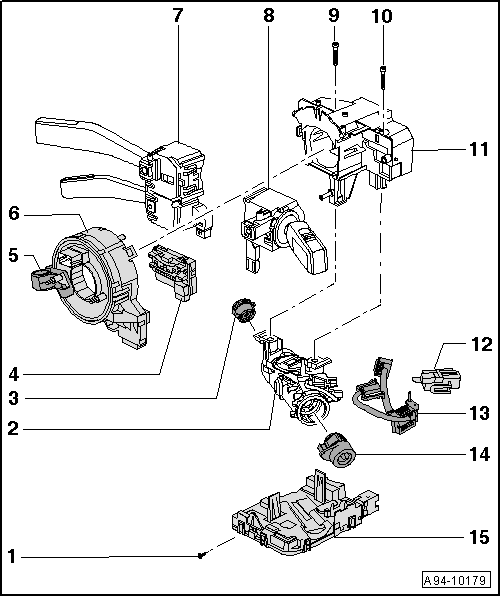 7
8
9
10
11
6
5
4
3
2
12
13
14
15
1
A94-10179