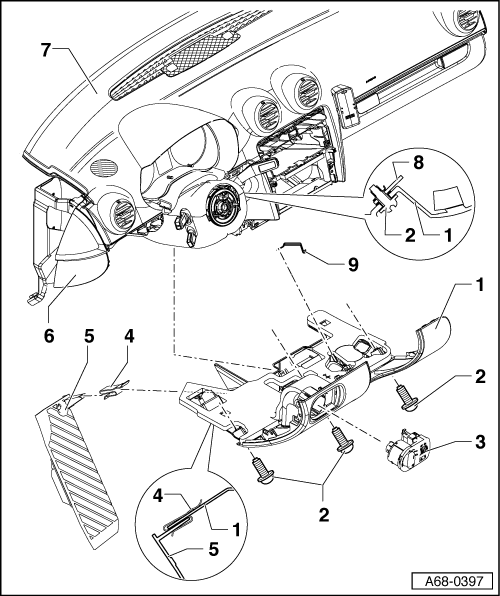 7
8
2
1
9
1
6
5
4
2
3
2
4
1
5
A68-0397