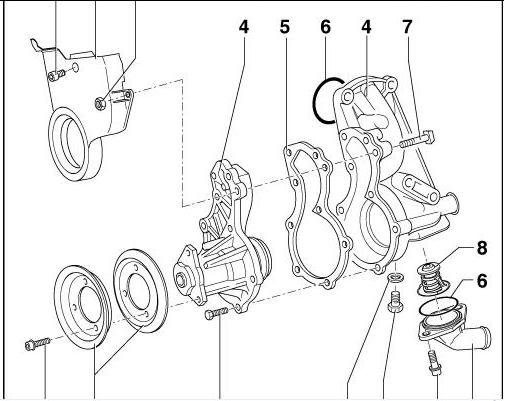 4
5
6
4
7
8
6