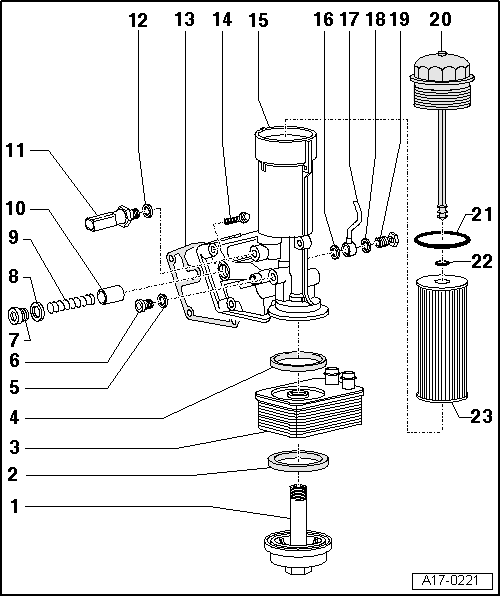 12 13 14 15 16 17 18 19 20

11

10

9

8

7

6

5

4

3

2

1

21

22

23

A17-0221