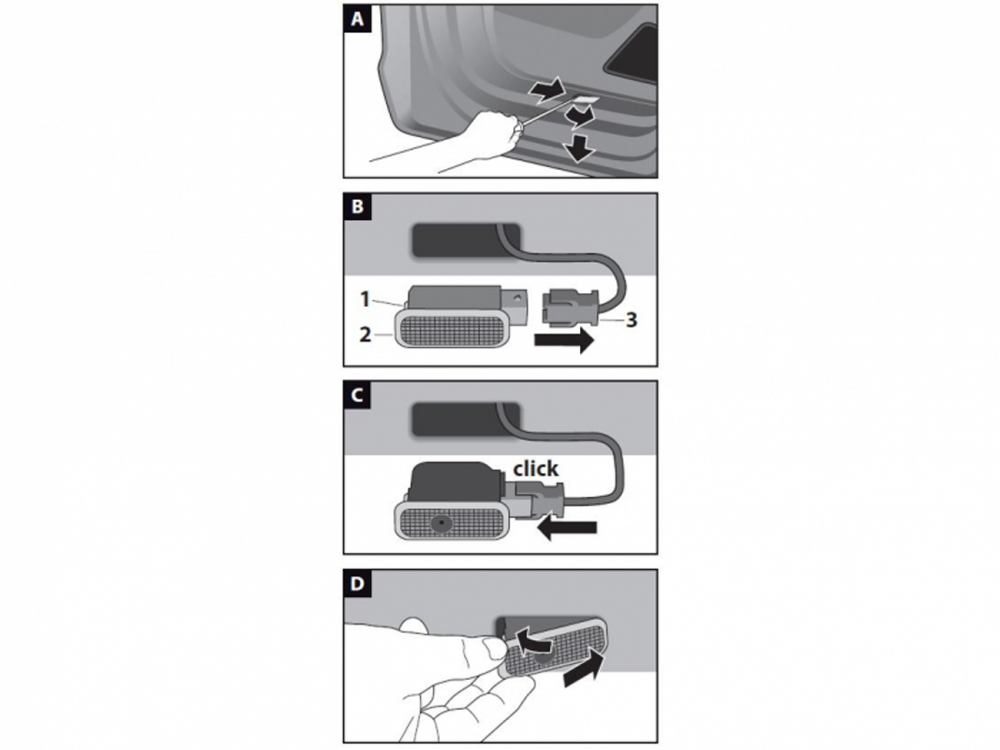 A

B
1
2
3

C
click

D