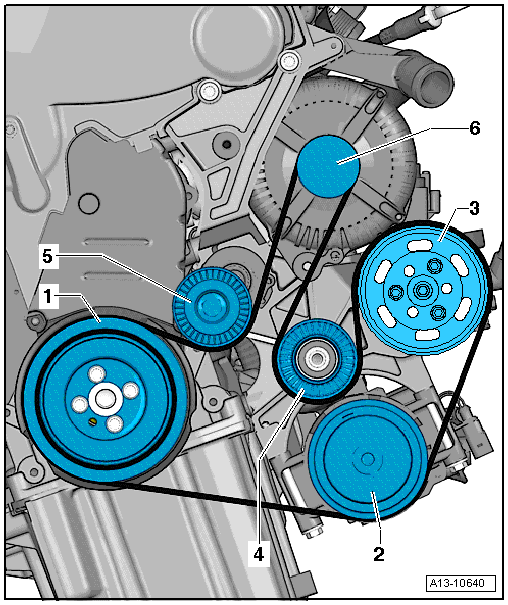 6
3
5
1
4
2
A13-10640