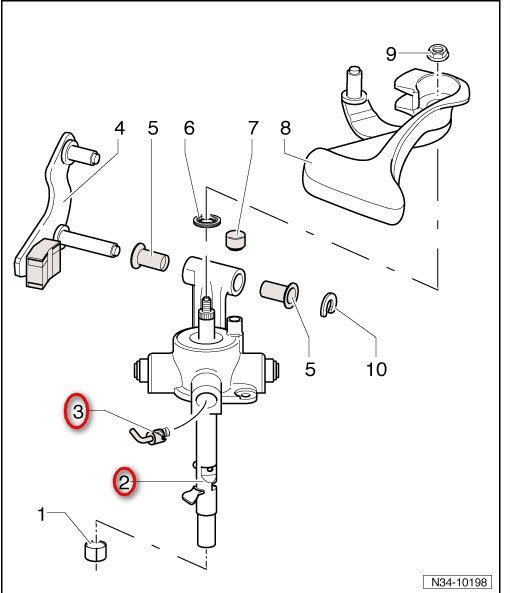 9
4
5
6
7
8
5
10
3
2
1
N34-10198