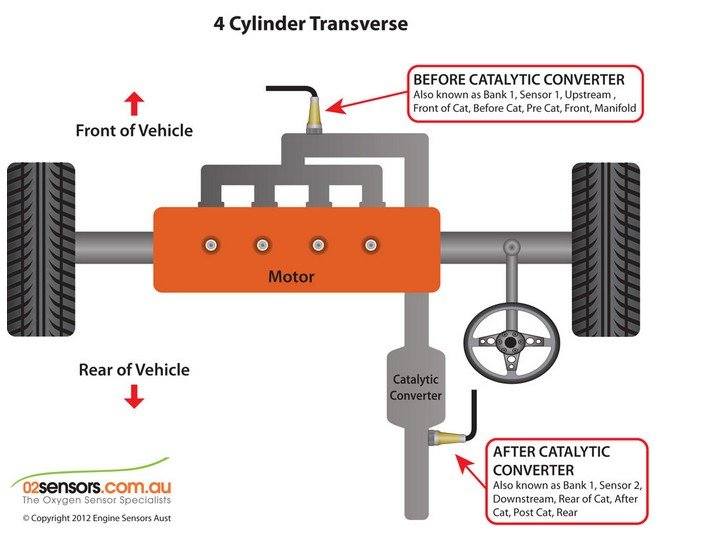 4 Cylinder Transverse

BEFORE CATALYTIC CONVERTER
Also known as Bank 1, Sensor 1, Upstream , Front of Cat, Before Cat, Pre Cat, Front, Manifold

Front of Vehicle

Motor

Rear of Vehicle

Catalytic Converter

AFTER CATALYTIC CONVERTER
Also known as Bank 1, Sensor 2, Downstream, Rear of Cat, After Cat, Post Cat, Rear

02sensors.com.au
The Oxygen Sensor Specialists
© Copyright 2012 Engine Sensors Aust