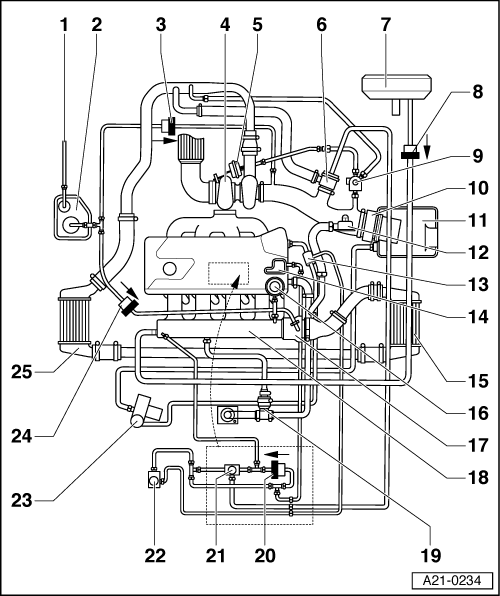 1 2 3 4 5 6 7 8 9 10 11 12 13 14 15 16 17 18 19 20 21 22 23 24 25

A21-0234