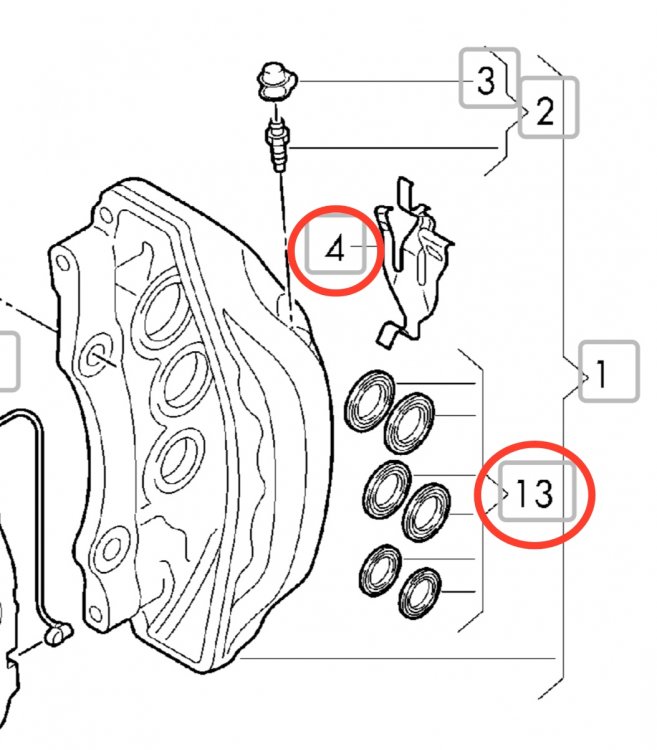 3
2
4
1
13