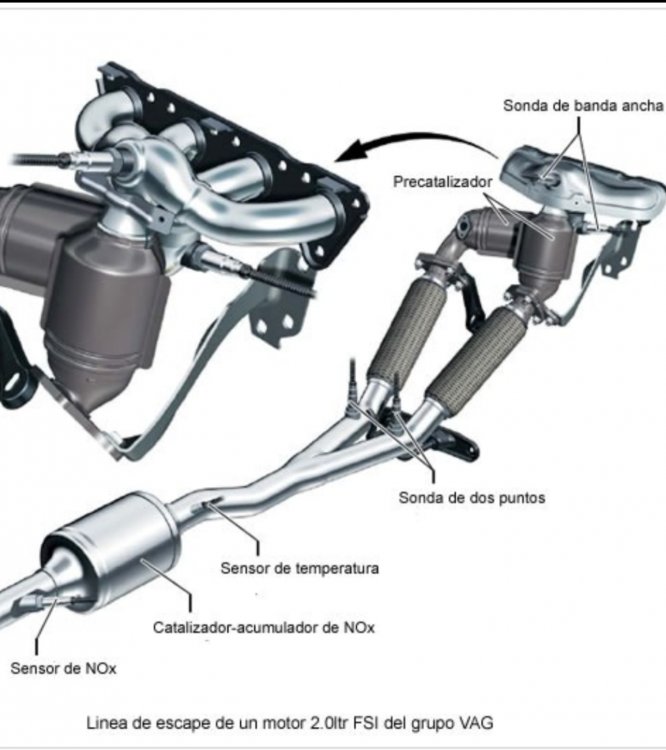 Sonda de banda ancha

Precatalizador

Sonda de dos puntos

Sensor de temperatura

Catalizador-acumulador de NOx

Sensor de NOx

Linea de escape de un motor 2.0ltr FSI del grupo VAG