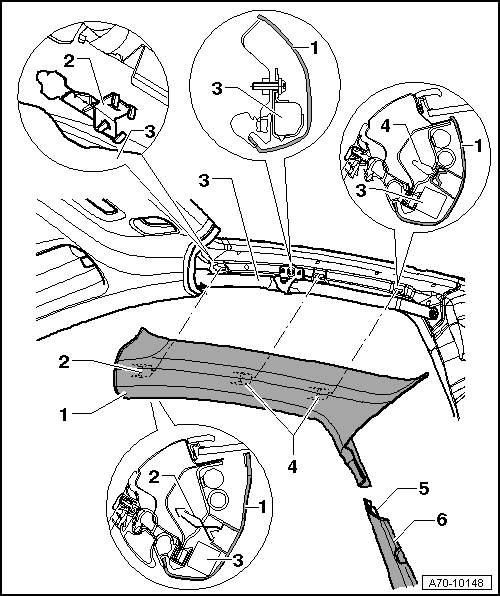 2
3
1
3
4
1
3
3
2
1
4
2
1
3
5
6
A70-10148