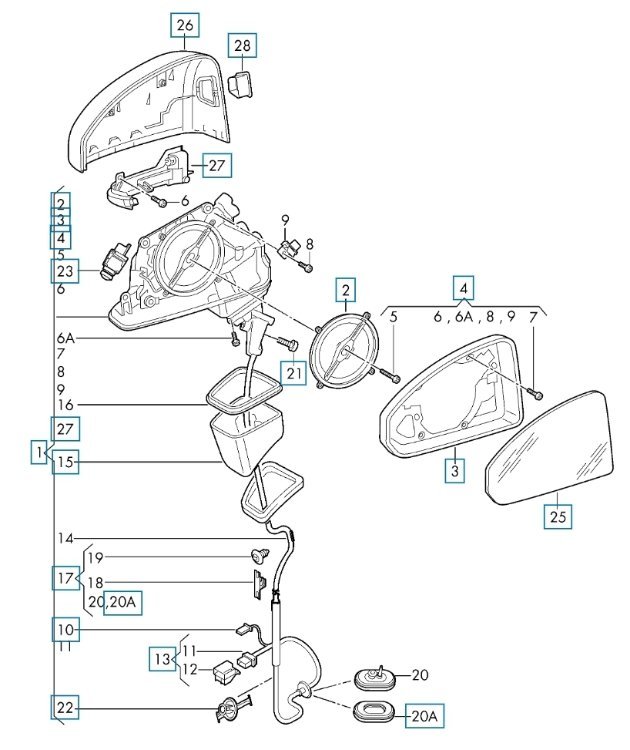 26
28
27
6
2
3
4
5
23
6
9
8
2
4
5
6 , 6A , 8 , 9
7
6A
7
8
9
16
21
27
1
15
3
25
14
17
19
18
20,20A
10
11
13
11
12
20
22
20A