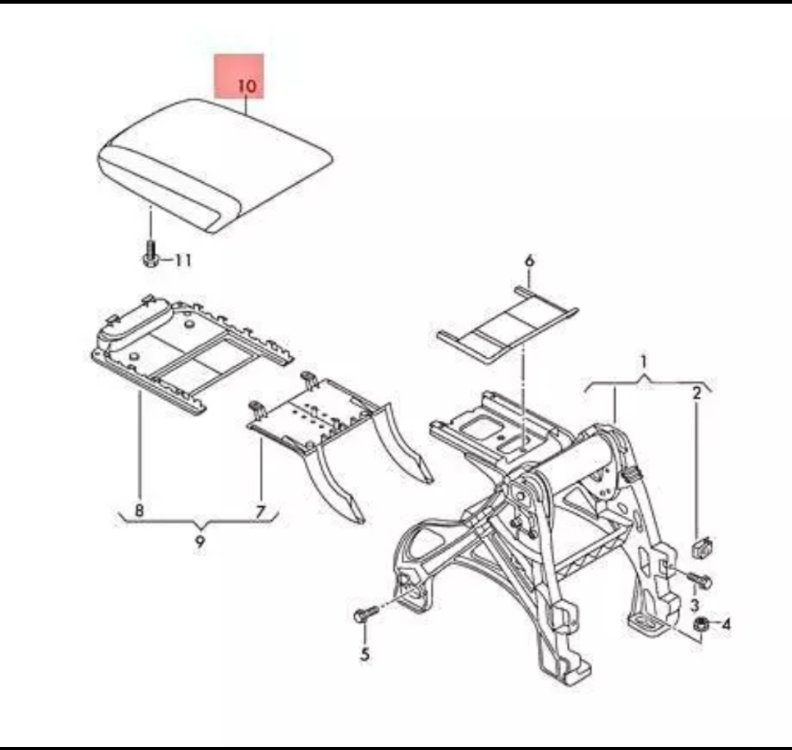 10
11
6
1
2
8
7
9
3
4
5