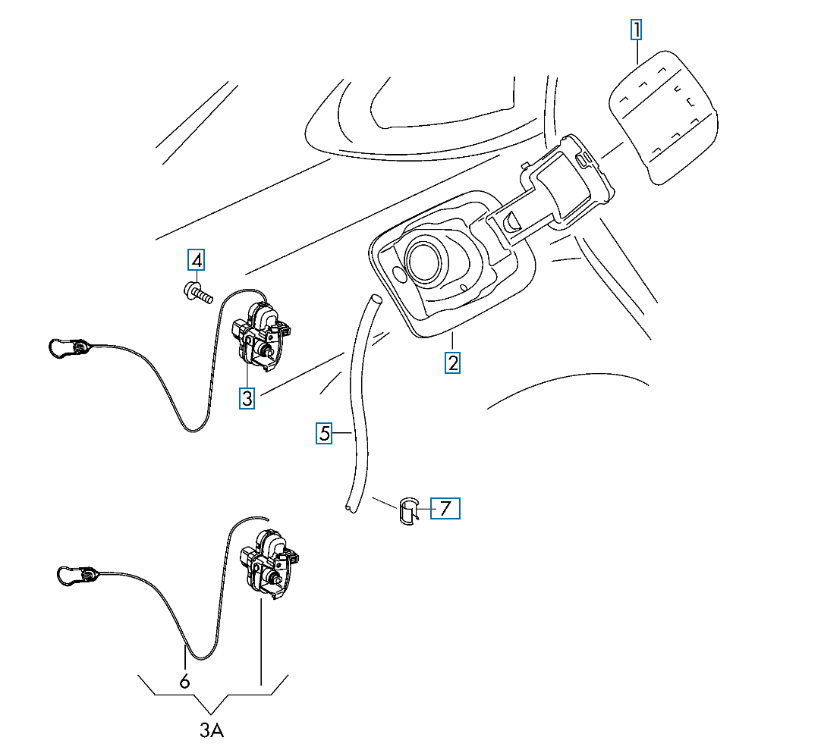 1
4
2
3
5
7
6
3A