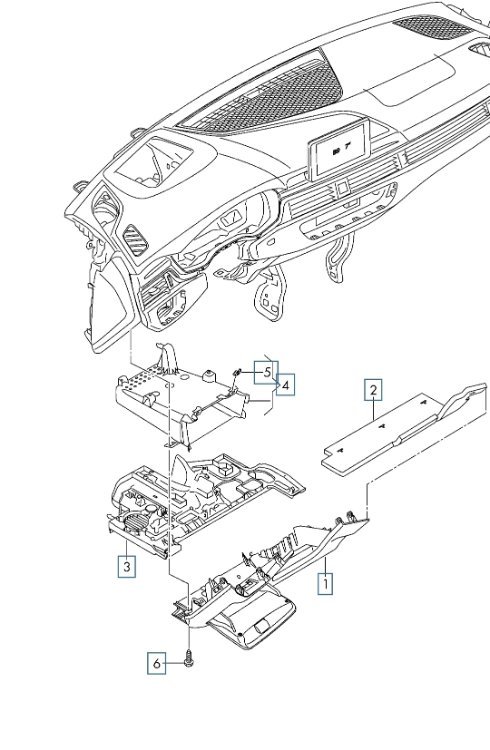 5
4
2
3
1
6