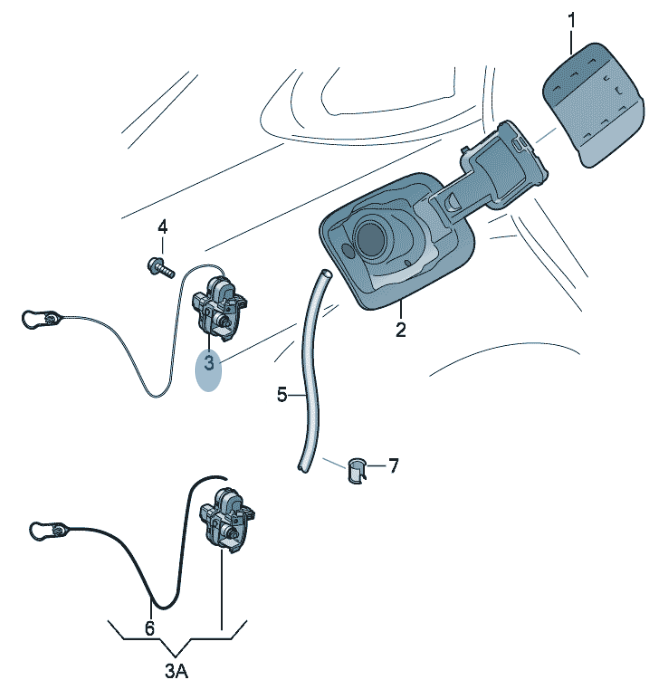 1
4
2
3
5
7
6
3A