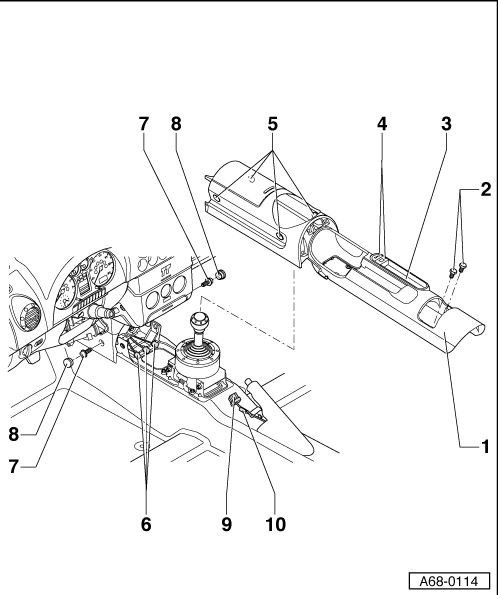 7
8
5
4
3
2
TT
8
7
6
9
10
1
A68-0114