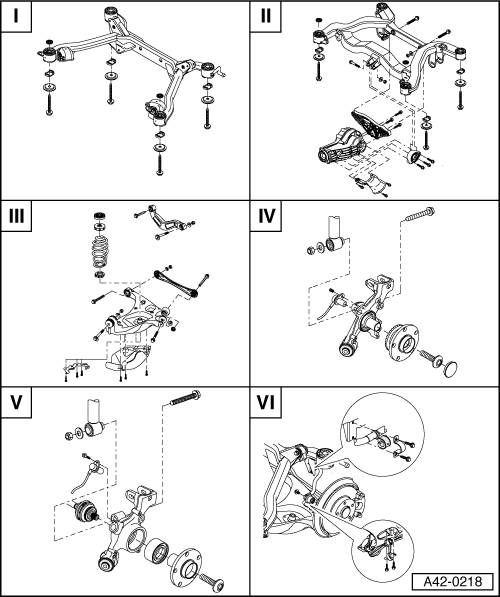 I

II

III

IV

V

VI

A42-0218