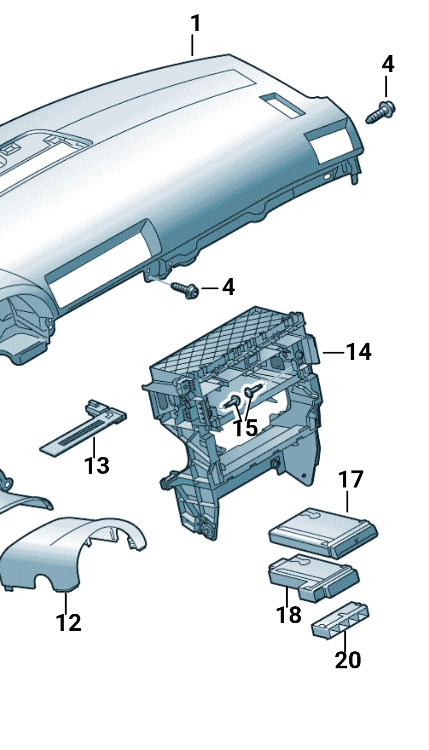 1
4
4
14
15
13
17
12
18
20