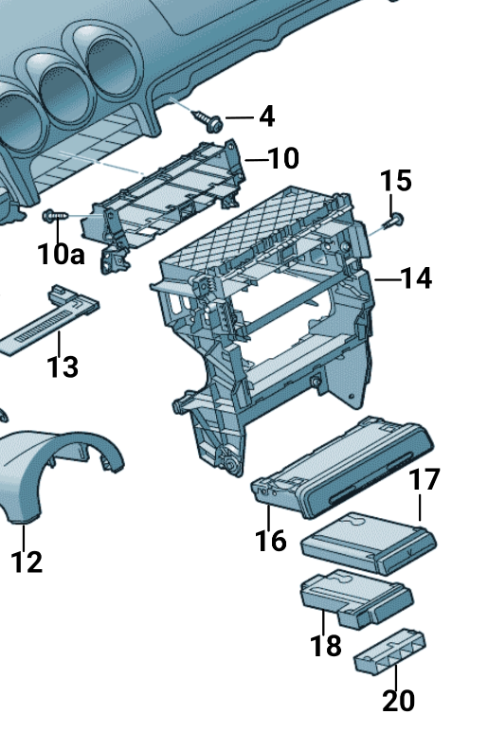 4
10
15
10a
14
13
17
16
12
18
20