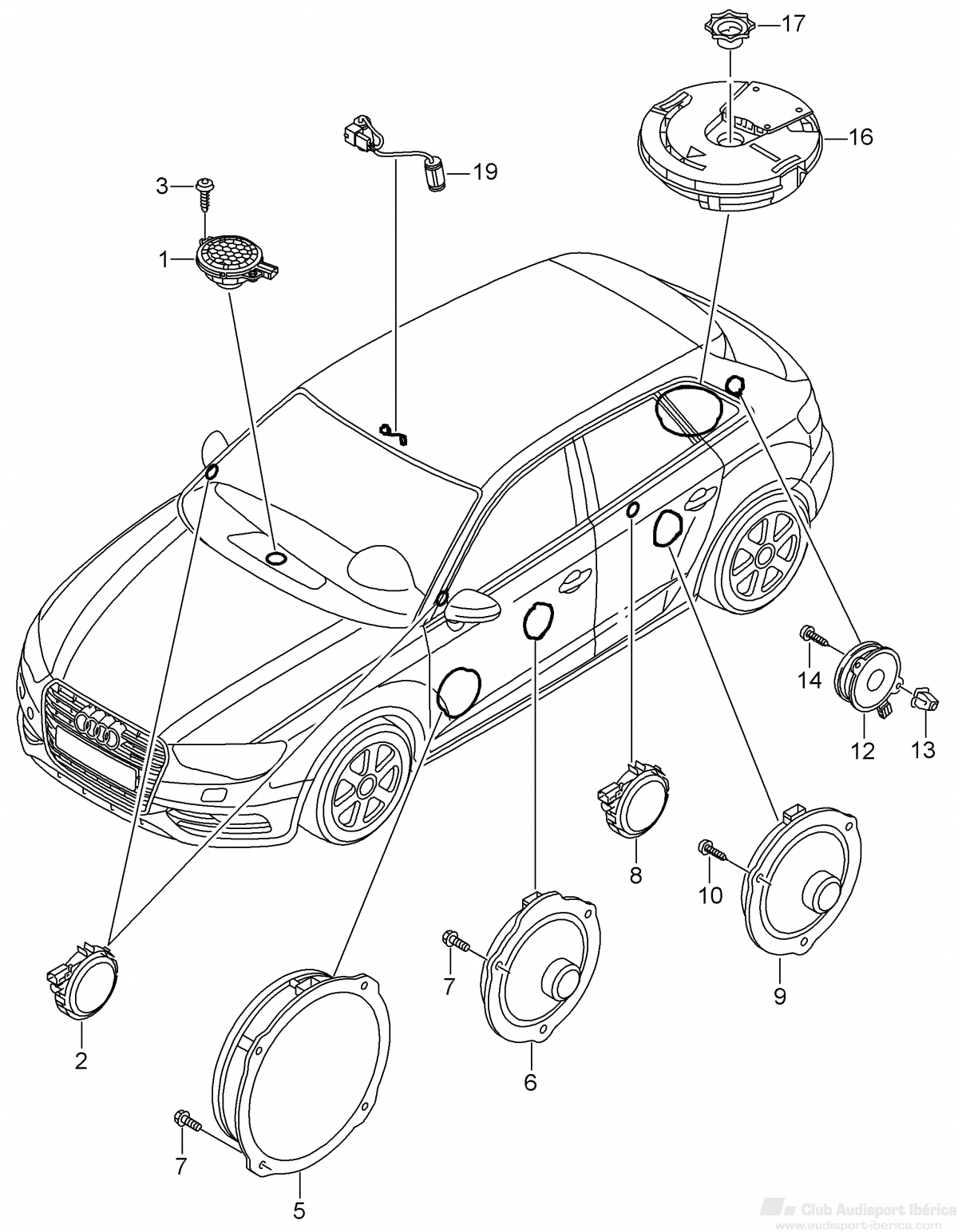 17
16
19
3
1
14
12
13
8
10
9
7
6
2
7
5
Club Audisport Ibérica
www.audisport-iberica.com