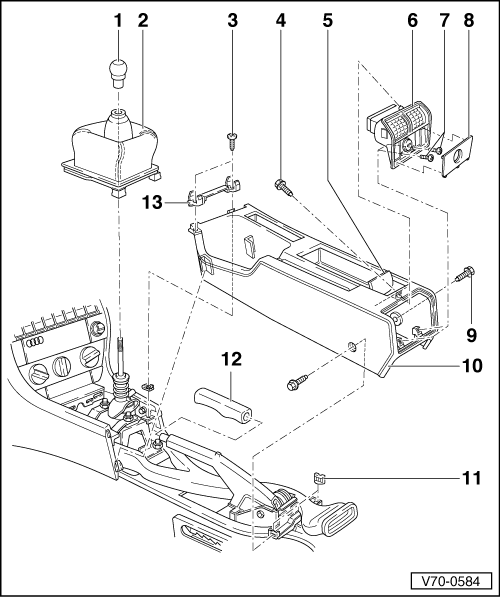 1
2
3
4
5
6
7
8
13
9
12
10
11
V70-0584